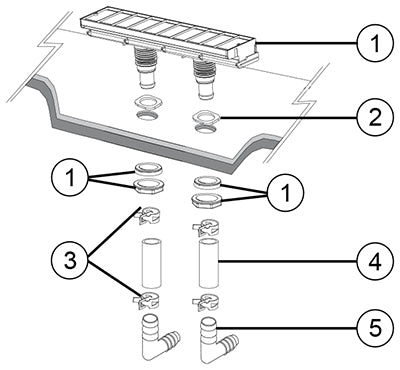 1
2
1
1
3
4
5