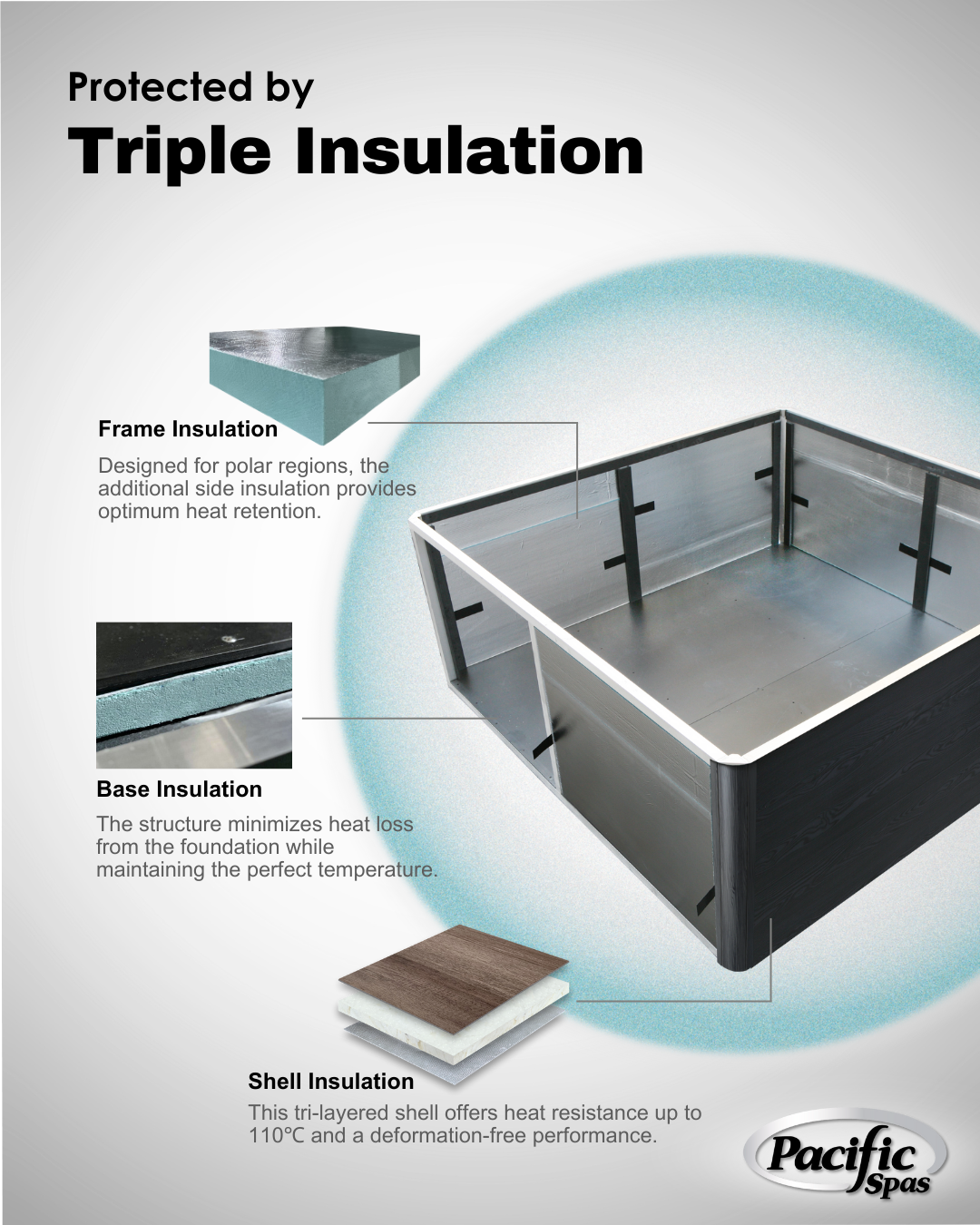 Protected by
Triple Insulation

Frame Insulation

Designed for polar regions, the additional side insulation provides optimum heat retention.

Base Insulation

The structure minimizes heat loss from the foundation while maintaining the perfect temperature.

Shell Insulation

This tri-layered shell offers heat resistance up to 110°C and a deformation-free performance.

Pacific Spas